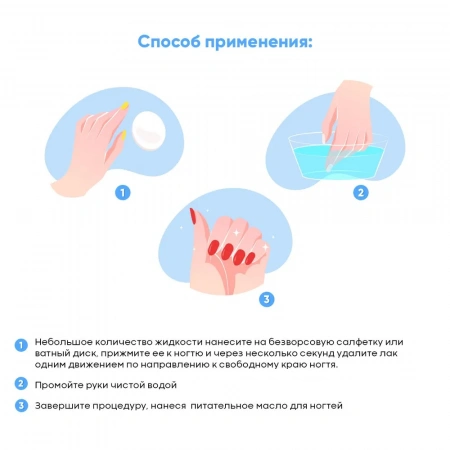 Способ применения:

1

2

3

1 Небольшое количество жидкости нанесите на безворсовую салфетку или ватный диск, прижмите ее к ногтю и через несколько секунд удалите лак одним движением по направлению к свободному краю ногтя.

2 Промойте руки чистой водой

3 Завершите процедуру, нанеся питательное масло для ногтей